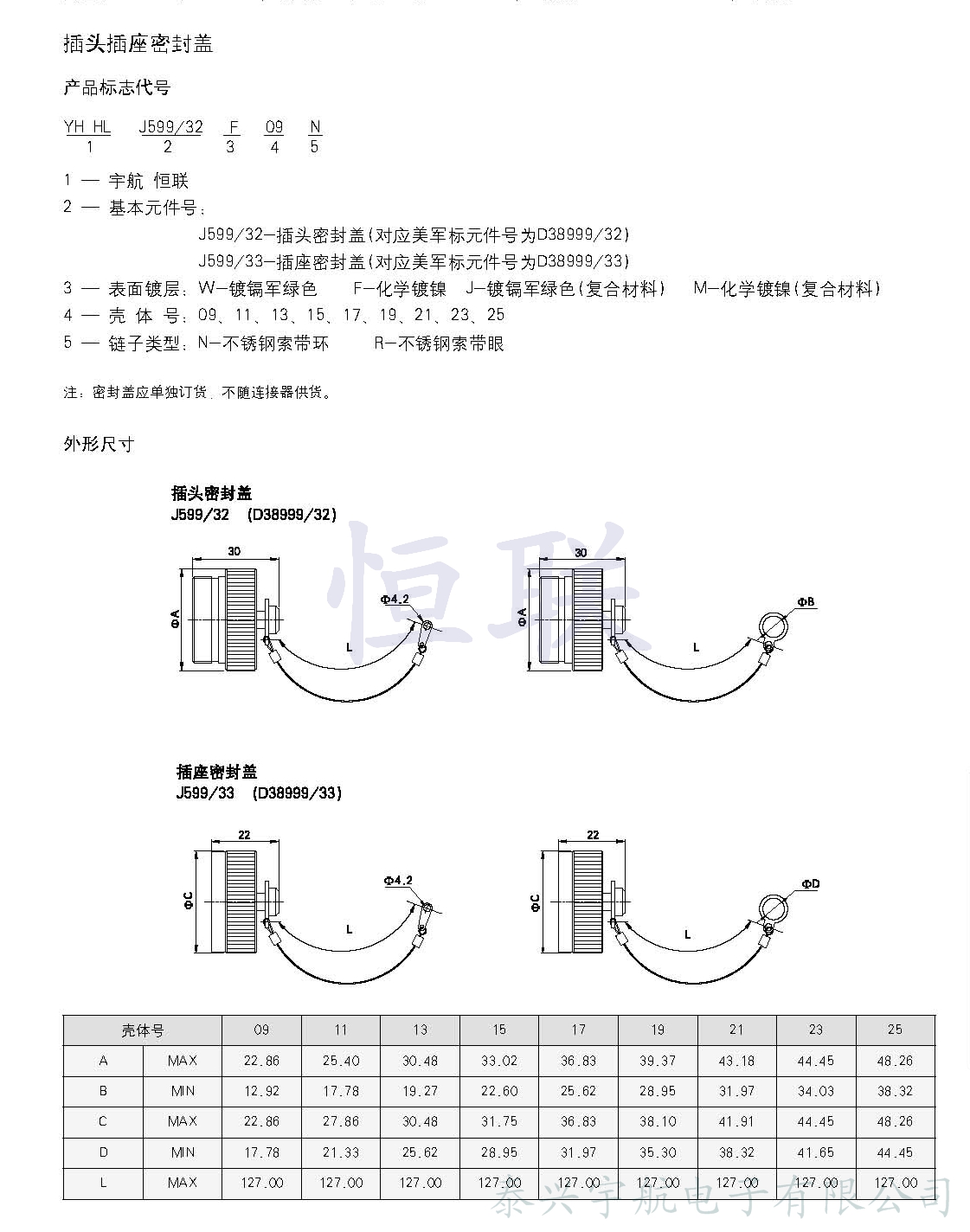 插头插座密封盖

产品标志代号

YH HL J599/32 F 09 N
1 2 3 4 5

1 — 宇航 恒联
2 — 基本元件号：
J599/32—插头密封盖(对应美军标元件号为D38999/32)
J599/33—插座密封盖(对应美军标元件号为D38999/33)
3 — 表面镀层：W—镀镉军绿色 F—化学镀镍 J—镀镉军绿色(复合材料) M—化学镀镍(复合材料)
4 — 壳 体 号：09、11、13、15、17、19、21、23、25
5 — 链子类型：N—不锈钢索带环 R—不锈钢索带眼

注：密封盖应单独订货，不随连接器供货。

外形尺寸

插头密封盖
J599/32 (D38999/32)

30
ΦA
Φ4.2
L

30
ΦA
ΦB
L

恒联

插座密封盖
J599/33 (D38999/33)

22
ΦC
Φ4.2
L

22
ΦC
ΦD
L

| 壳体号 | | 09 | 11 | 13 | 15 | 17 | 19 | 21 | 23 | 25 |
|---|---|---|---|---|---|---|---|---|---|---|
| A | MAX | 22.86 | 25.40 | 30.48 | 33.02 | 36.83 | 39.37 | 43.18 | 44.45 | 48.26 |
| B | MIN | 12.92 | 17.78 | 19.27 | 22.60 | 25.62 | 28.95 | 31.97 | 34.03 | 38.32 |
| C | MAX | 22.86 | 27.86 | 30.48 | 31.75 | 36.83 | 38.10 | 41.91 | 44.45 | 48.26 |
| D | MIN | 17.78 | 21.33 | 25.62 | 28.95 | 31.97 | 35.30 | 38.32 | 41.65 | 44.45 |
| L | MAX | 127.00 | 127.00 | 127.00 | 127.00 | 127.00 | 127.00 | 127.00 | 127.00 | 127.00 |

泰兴宇航电子有限公司